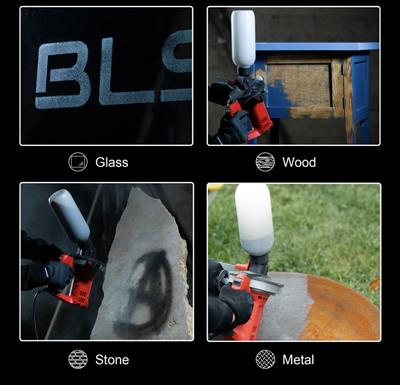 BLS

Glass

Wood

Stone

Metal